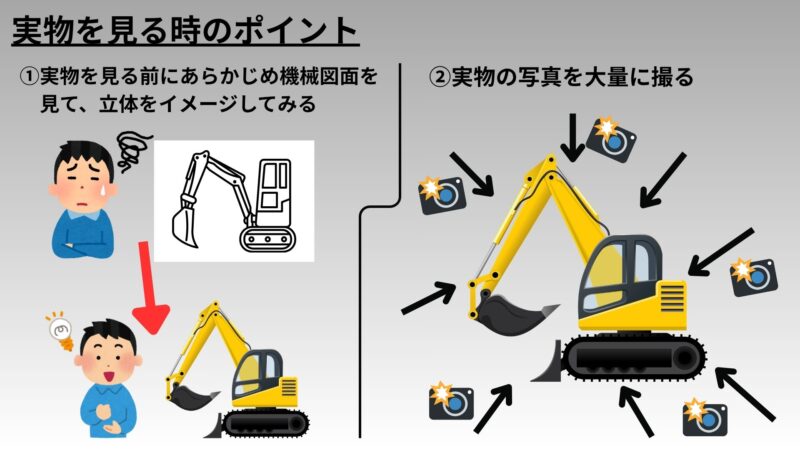 実物を見る時のポイント

①実物を見る前にあらかじめ機械図面を見て、立体をイメージしてみる

②実物の写真を大量に撮る