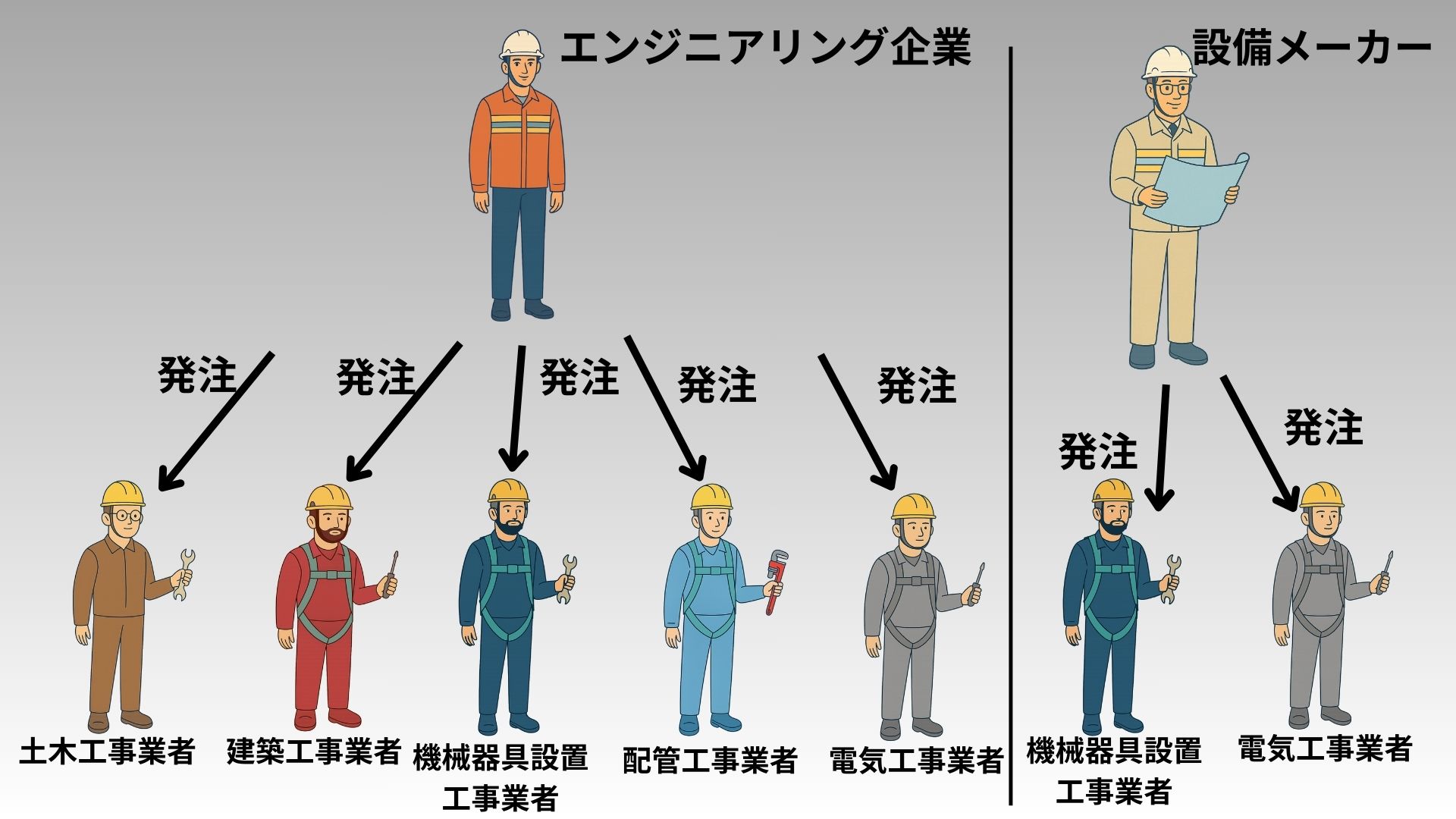 エンジニアリング企業

設備メーカー

発注

発注

発注

発注

発注

発注

発注

土木工事業者

建築工事業者

機械器具設置工事業者

配管工事業者

電気工事業者

機械器具設置工事業者

電気工事業者