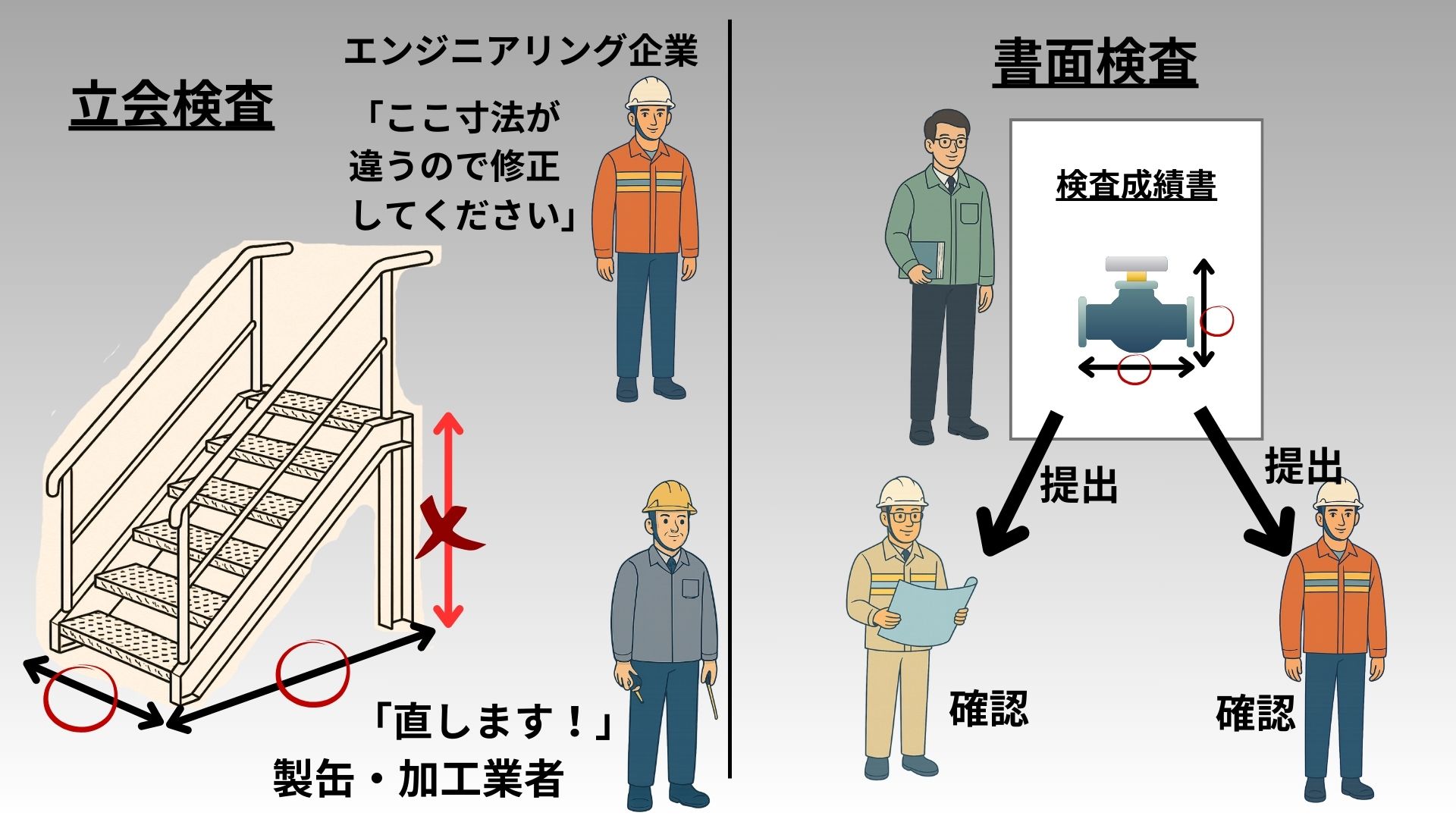 立会検査

エンジニアリング企業

「ここ寸法が違うので修正してください」

「直します！」

製缶・加工業者

書面検査

検査成績書

提出

提出

確認

確認