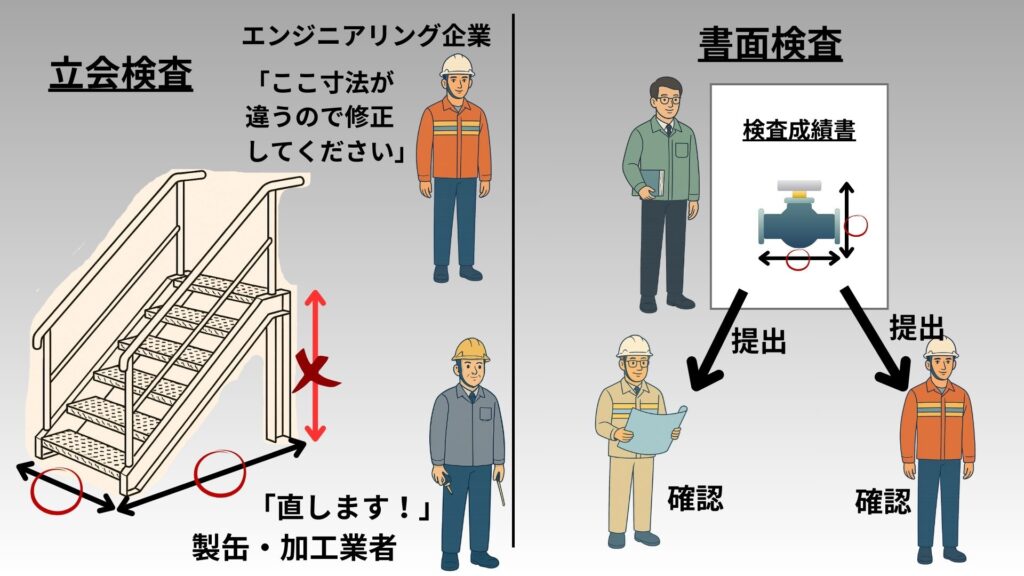 立会検査

エンジニアリング企業

「ここ寸法が違うので修正してください」

「直します！」

製缶・加工業者

書面検査

検査成績書

提出

提出

確認

確認