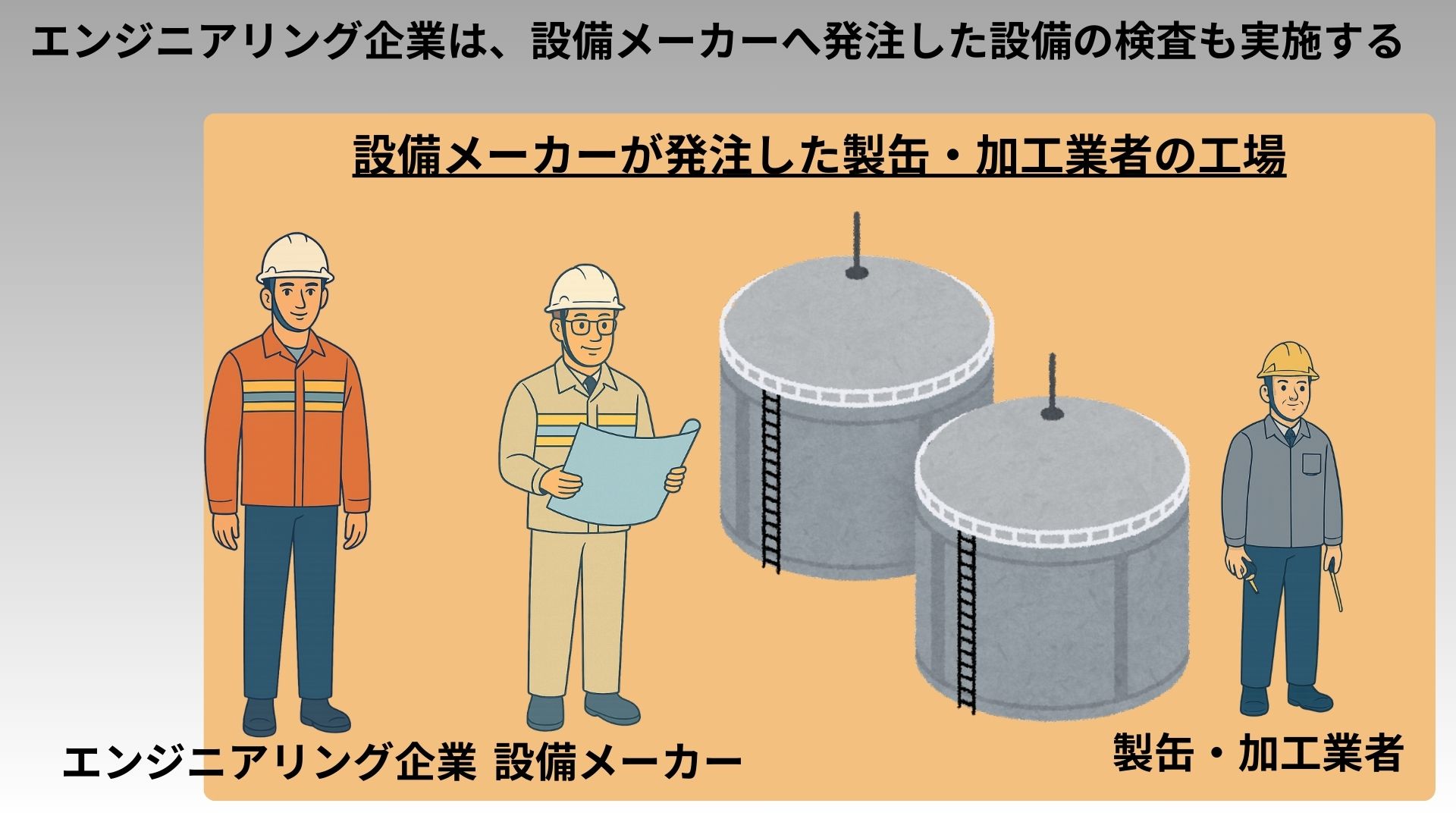 エンジニアリング企業は、設備メーカーへ発注した設備の検査も実施する

設備メーカーが発注した製缶・加工業者の工場

エンジニアリング企業

設備メーカー

製缶・加工業者