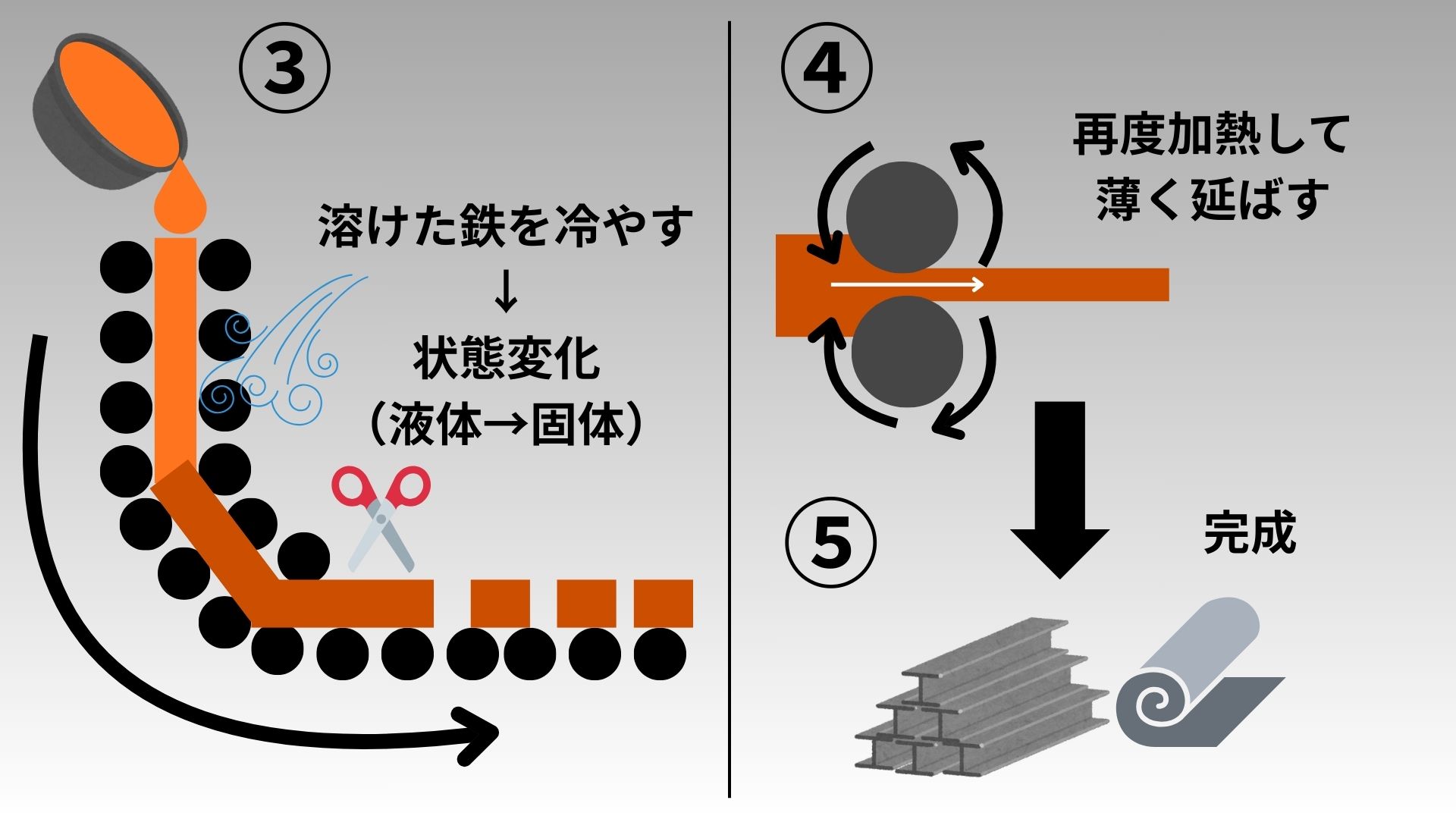 ③

溶けた鉄を冷やす
↓
状態変化
（液体→固体）

④

再度加熱して
薄く延ばす

⑤

完成