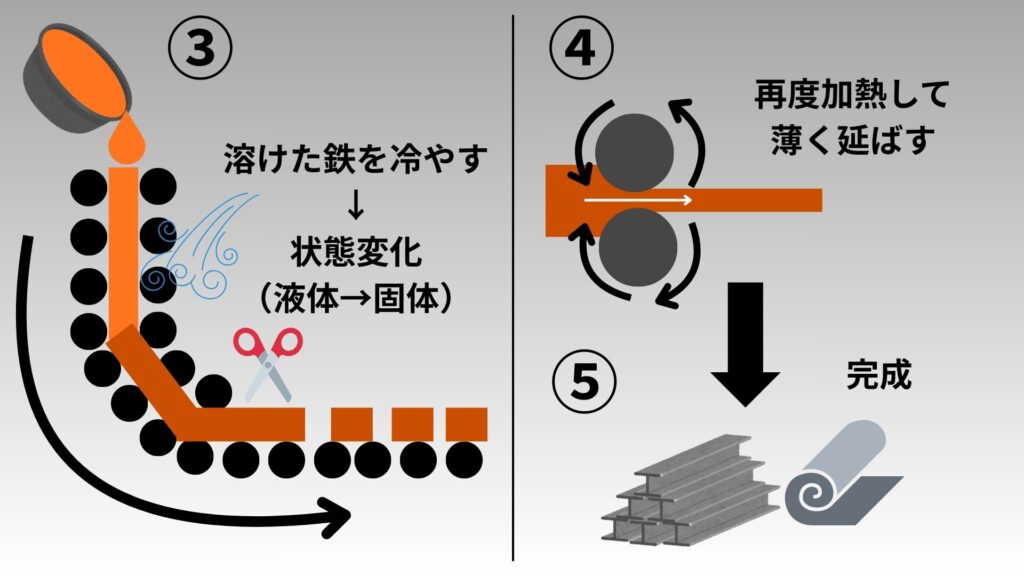 ③

溶けた鉄を冷やす
↓
状態変化
（液体→固体）

④

再度加熱して
薄く延ばす

⑤

完成