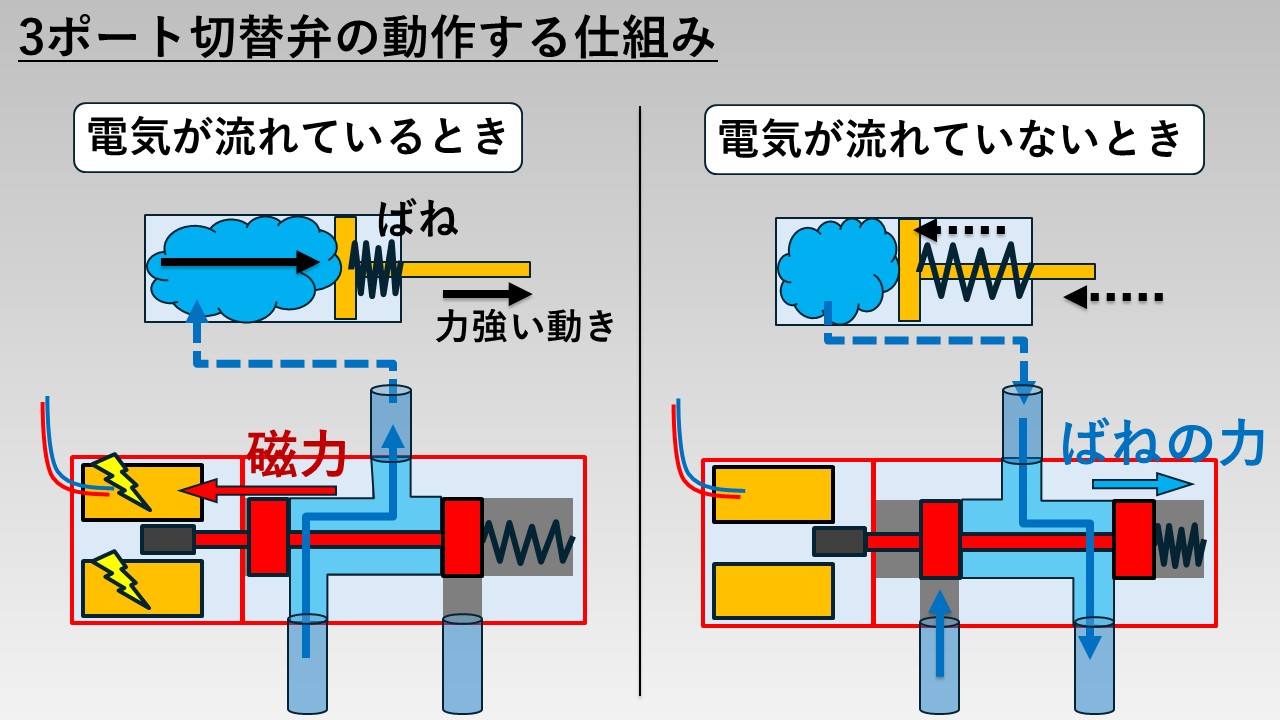 3ポート切替弁の動作する仕組み

電気が流れているとき

ばね

力強い動き

磁力

電気が流れていないとき

ばねの力