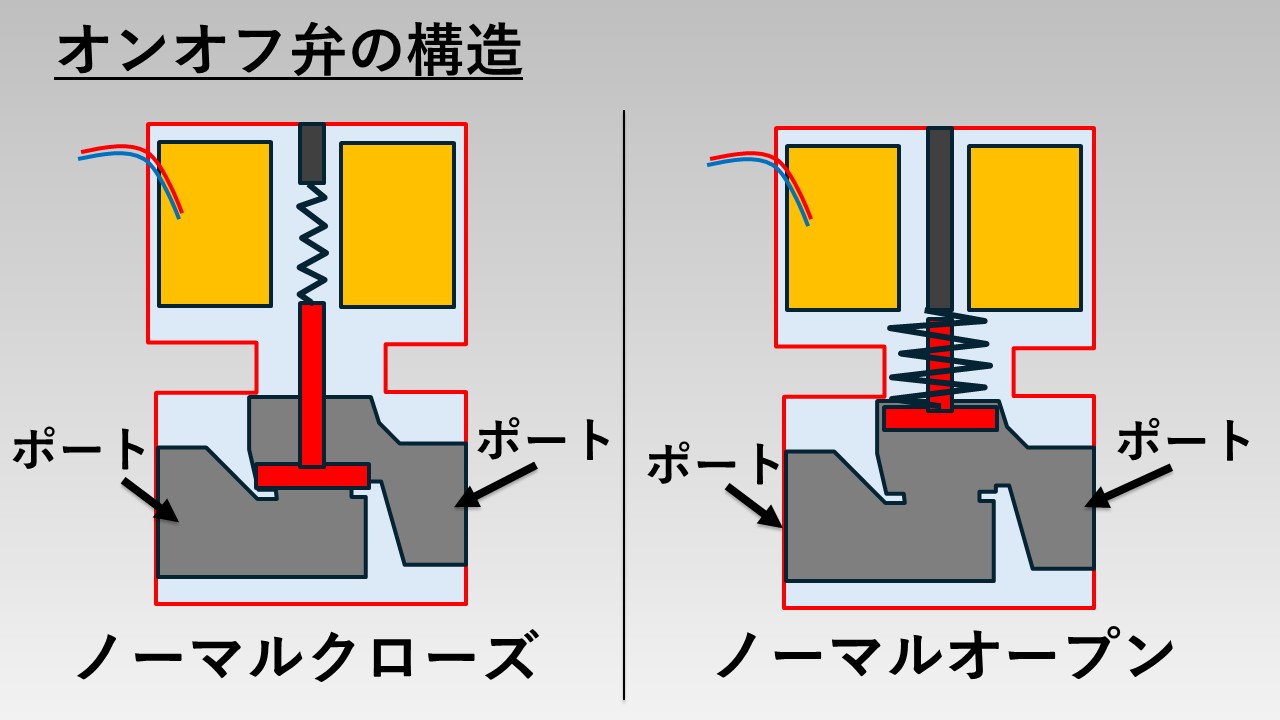 オンオフ弁の構造

ポート

ポート

ノーマルクローズ

ポート

ポート

ノーマルオープン