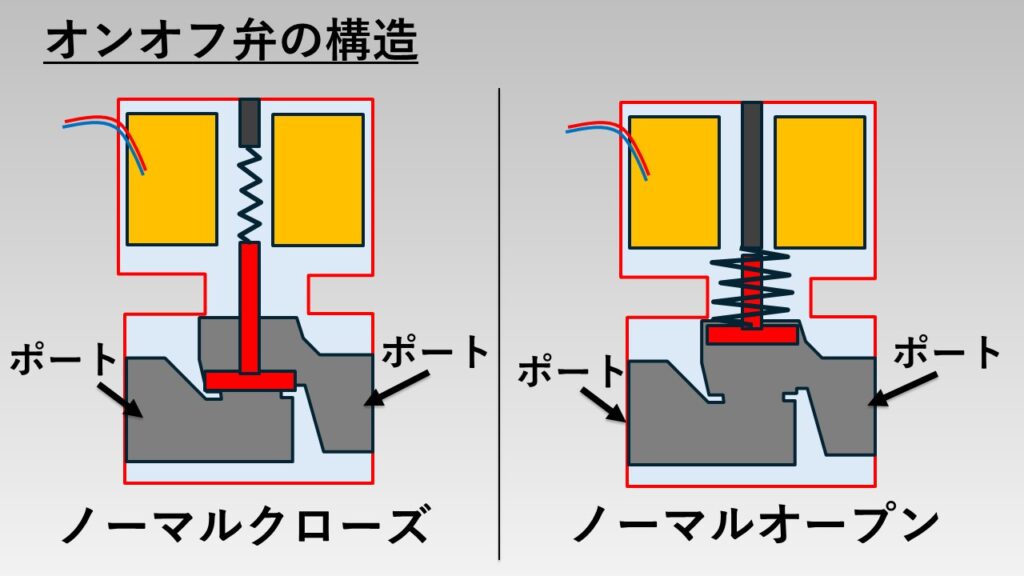 オンオフ弁の構造

ポート

ポート

ノーマルクローズ

ポート

ポート

ノーマルオープン