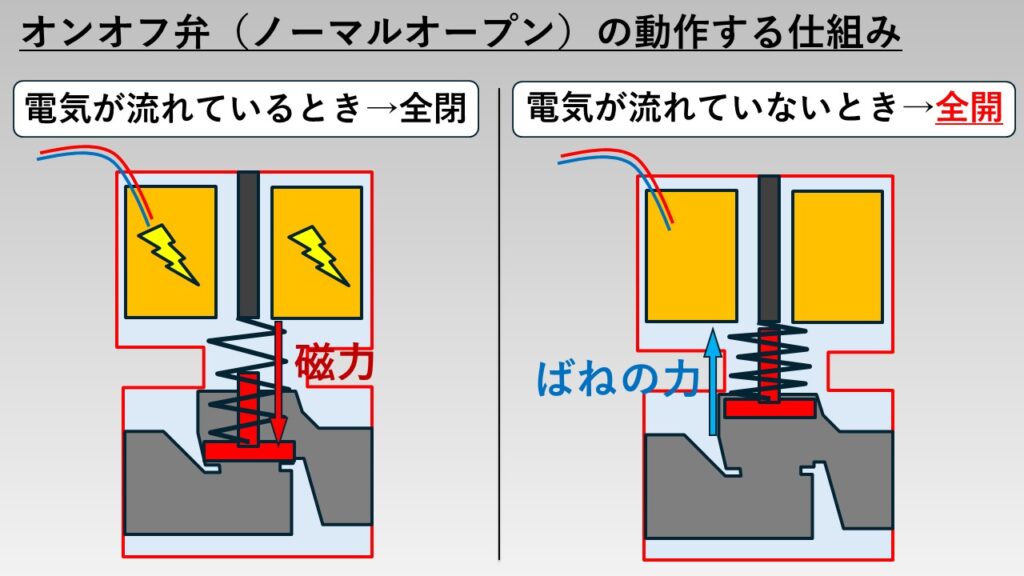 オンオフ弁（ノーマルオープン）の動作する仕組み

電気が流れているとき→全閉

磁力

電気が流れていないとき→全開

ばねの力