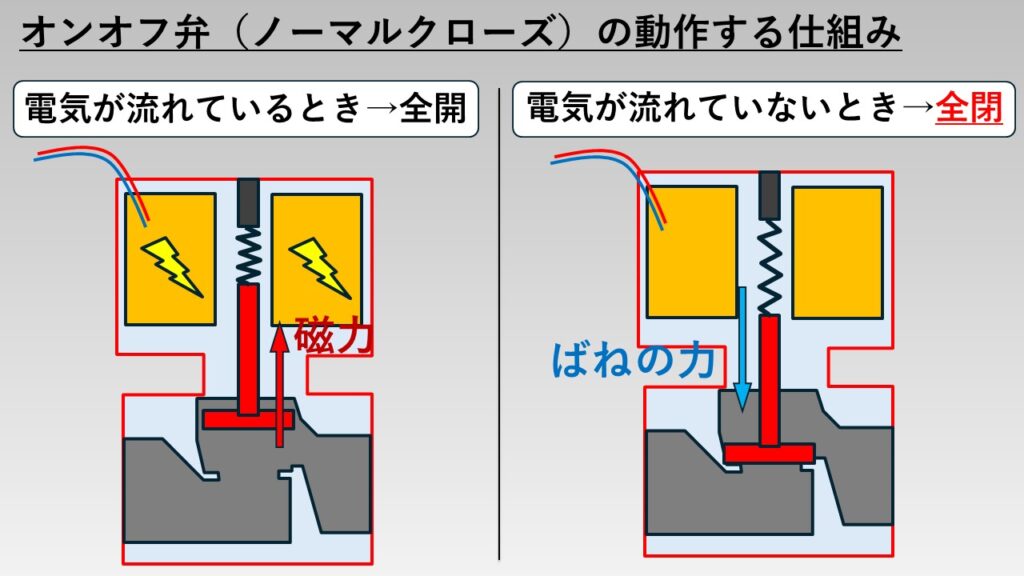 オンオフ弁（ノーマルクローズ）の動作する仕組み

電気が流れているとき→全開

磁力

電気が流れていないとき→全閉

ばねの力