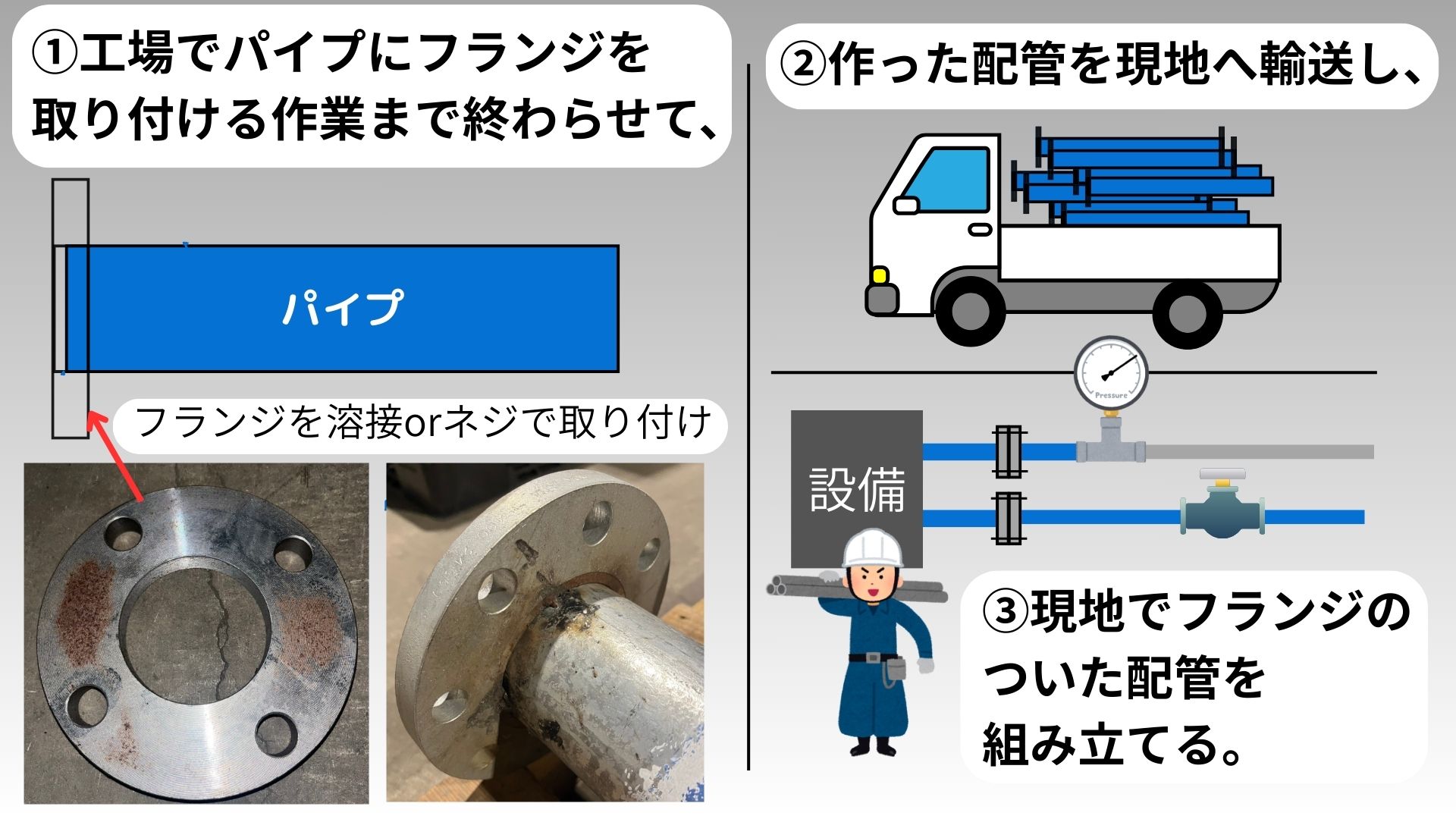 ①工場でパイプにフランジを取り付ける作業まで終わらせて、

パイプ

フランジを溶接orネジで取り付け

②作った配管を現地へ輸送し、

Pressure

設備

③現地でフランジのついた配管を組み立てる。