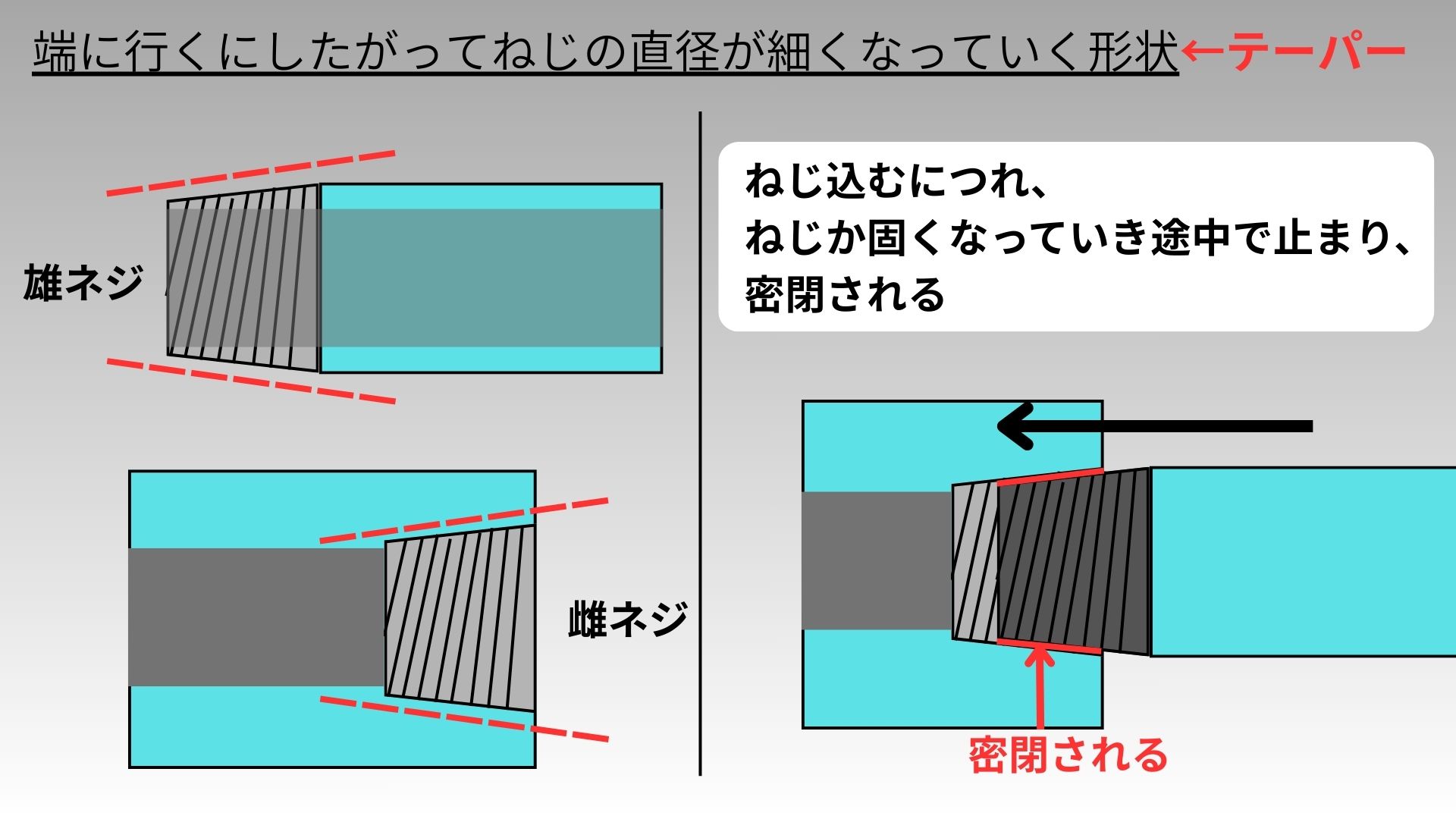 端に行くにしたがってねじの直径が細くなっていく形状←テーパー

雄ネジ

雌ネジ

ねじ込むにつれ、
ねじか固くなっていき途中で止まり、
密閉される

密閉される